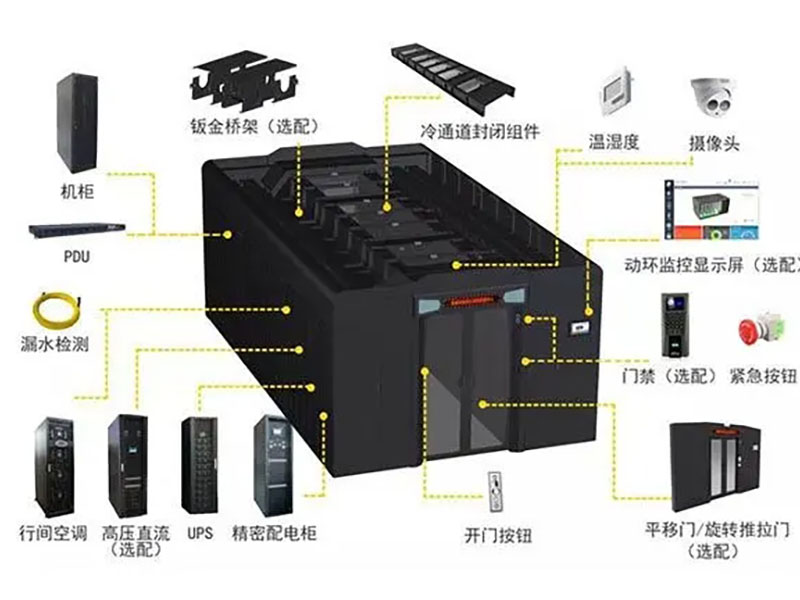 钣金桥架（选配）

冷通道封闭组件

温湿度

摄像头

机柜

PDU

动环监控显示屏（选配）

漏水检测

门禁（选配）

紧急按钮

行间空调

高压直流（选配）

UPS

精密配电柜

开门按钮

平移门/旋转推拉门（选配）